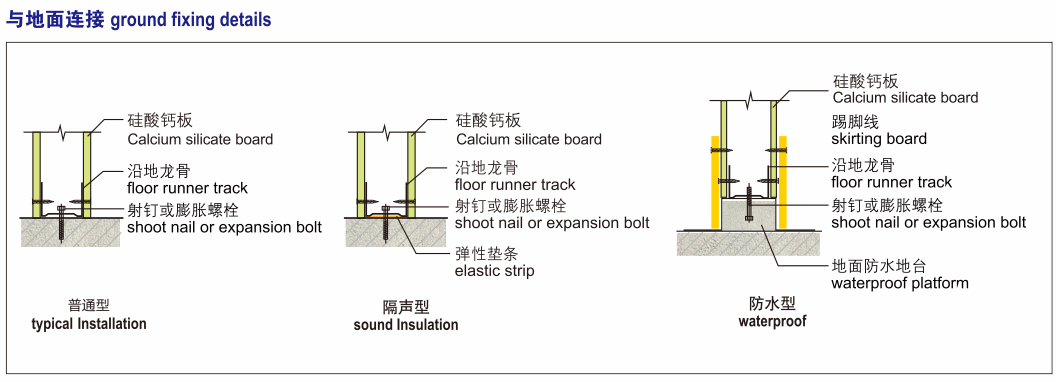 与地面连接 ground fixing details

硅酸钙板
Calcium silicate board
沿地龙骨
floor runner track
射钉或膨胀螺栓
shoot nail or expansion bolt

普通型
typical Installation

硅酸钙板
Calcium silicate board
沿地龙骨
floor runner track
射钉或膨胀螺栓
shoot nail or expansion bolt
弹性垫条
elastic strip

隔声型
sound Insulation

硅酸钙板
Calcium silicate board
踢脚线
skirting board
沿地龙骨
floor runner track
射钉或膨胀螺栓
shoot nail or expansion bolt
地面防水地台
waterproof platform

防水型
waterproof